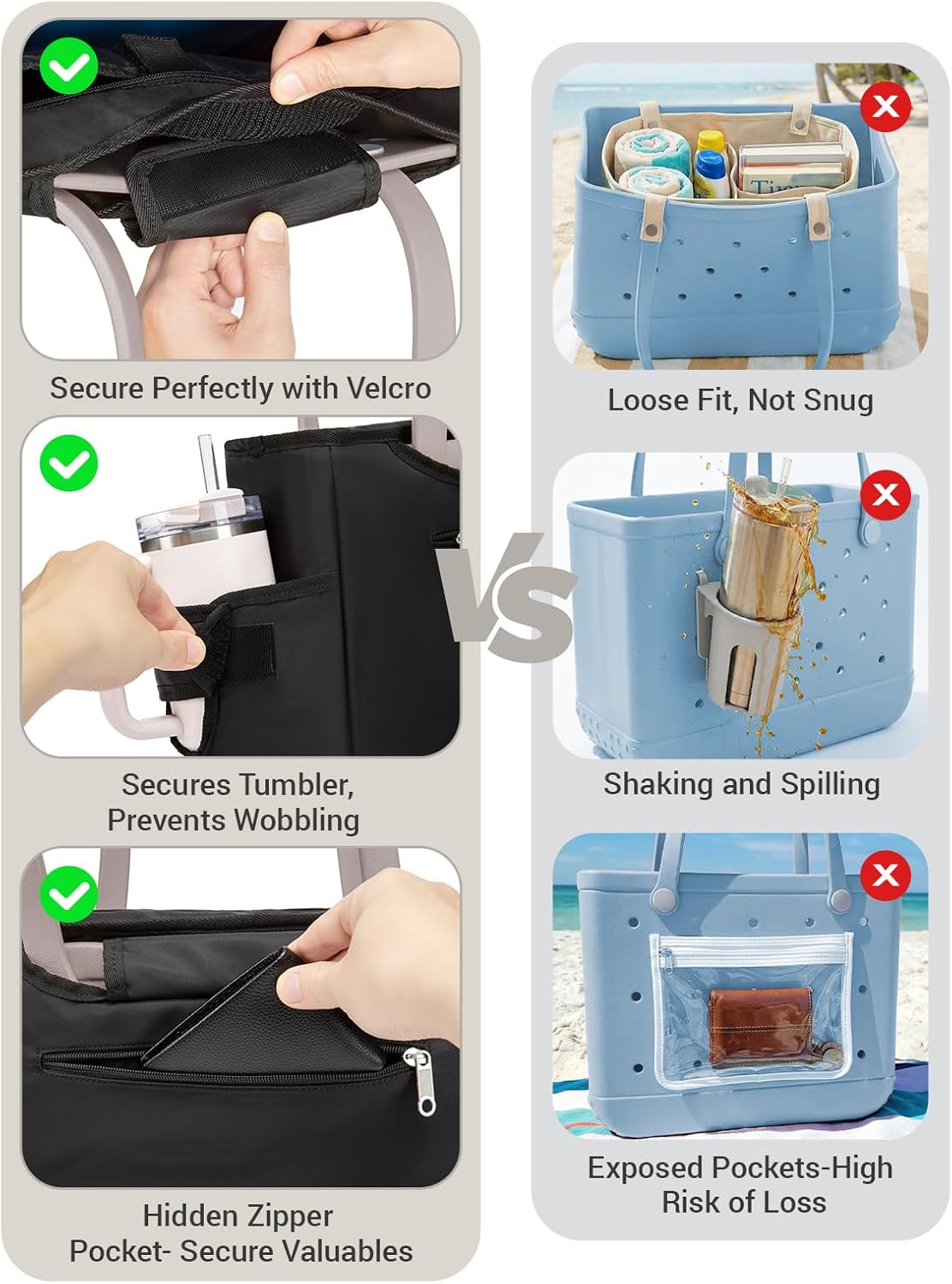 Secure Perfectly with Velcro

Secures Tumbler, Prevents Wobbling

Hidden Zipper Pocket- Secure Valuables

VS

Loose Fit, Not Snug

Shaking and Spilling

Exposed Pockets-High Risk of Loss