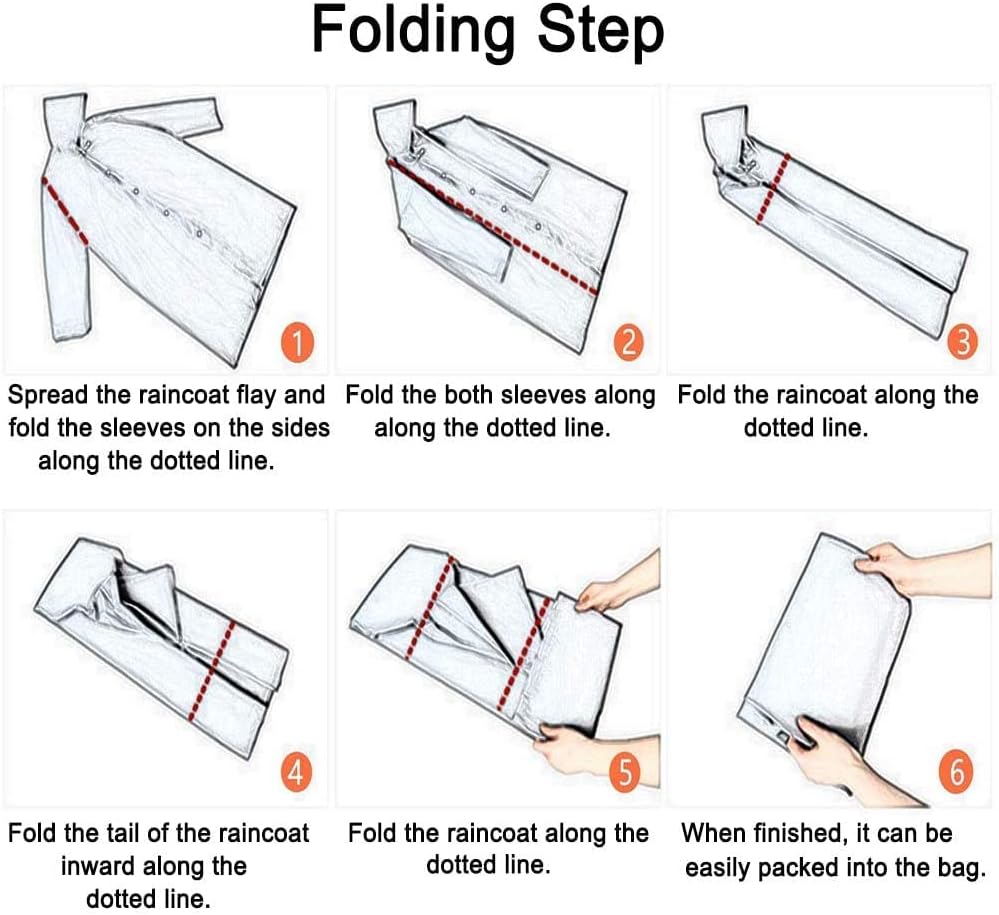 Folding Step

1

Spread the raincoat flay and fold the sleeves on the sides along the dotted line.

2

Fold the both sleeves along along the dotted line.

3

Fold the raincoat along the dotted line.

4

Fold the tail of the raincoat inward along the dotted line.

5

Fold the raincoat along the dotted line.

6

When finished, it can be easily packed into the bag.