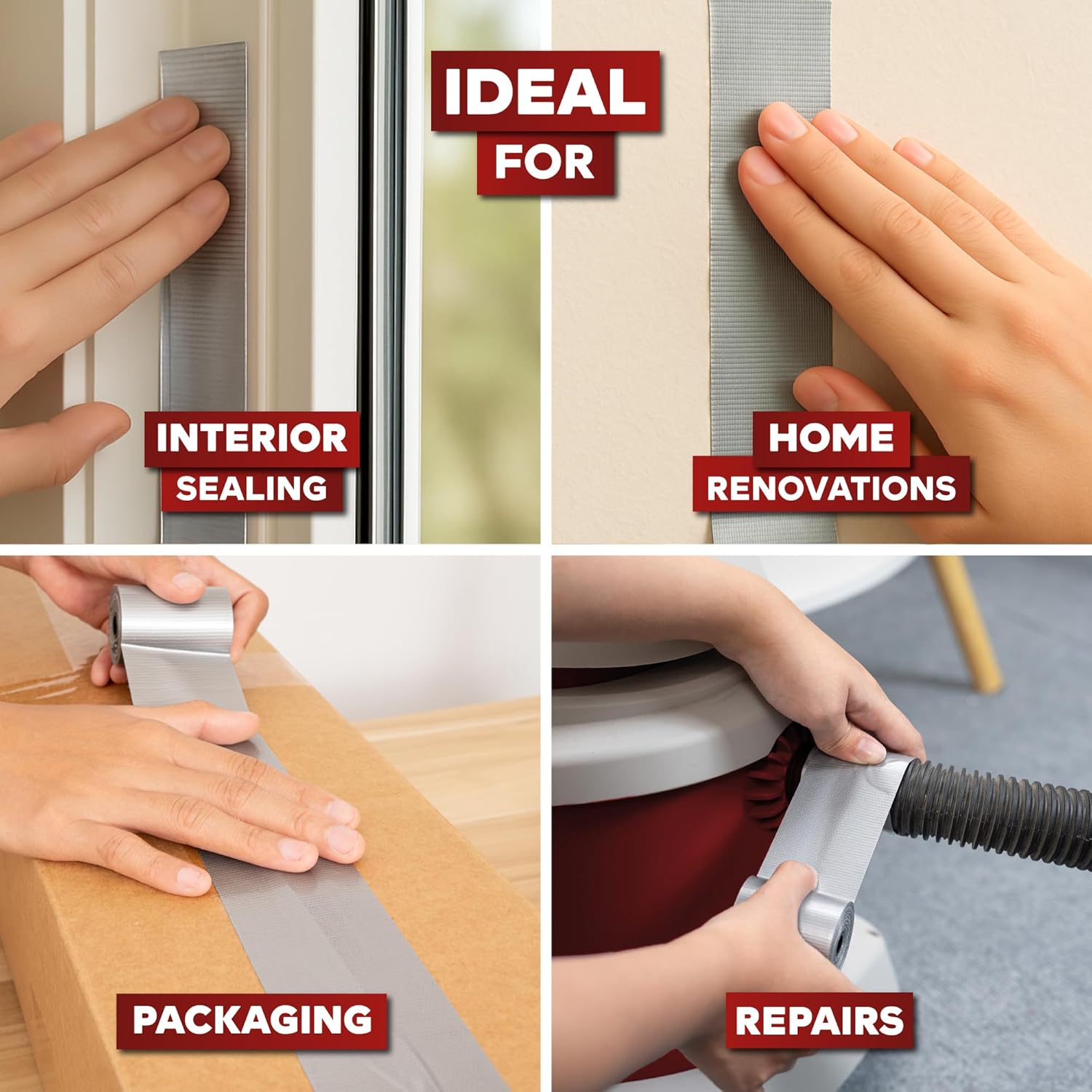 IDEAL FOR

INTERIOR SEALING

HOME RENOVATIONS

PACKAGING

REPAIRS